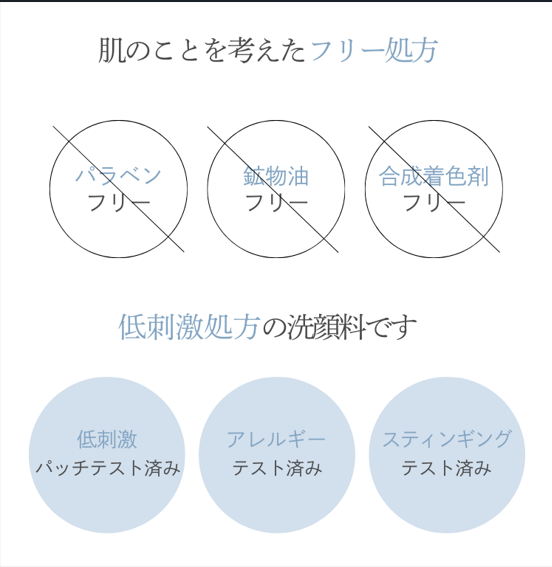 肌のことを考えたフリー処方

パラベン
フリー

鉱物油
フリー

合成着色剤
フリー

低刺激処方の洗顔料です

低刺激
パッチテスト済み

アレルギー
テスト済み

スティンギング
テスト済み